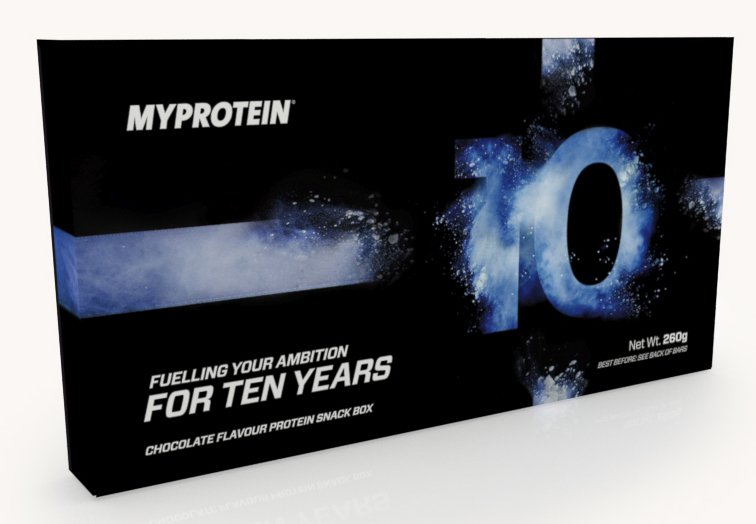 MYPROTEIN®

10

FUELLING YOUR AMBITION
FOR TEN YEARS

CHOCOLATE FLAVOUR PROTEIN SNACK BOX

Net Wt. 260g
BEST BEFORE: SEE BACK OF BARS